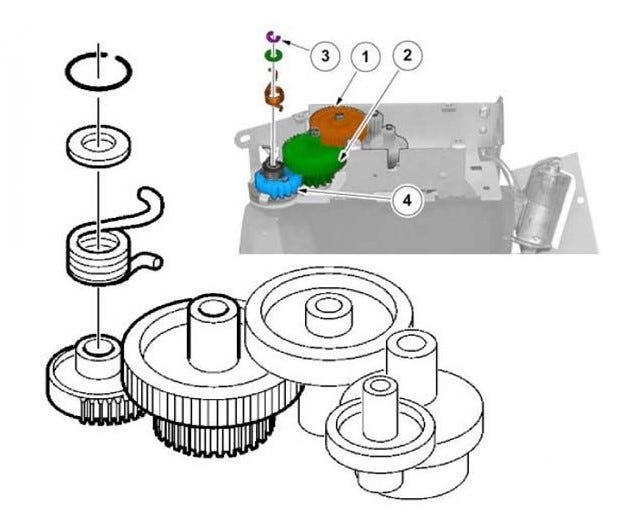 3
1
2
4